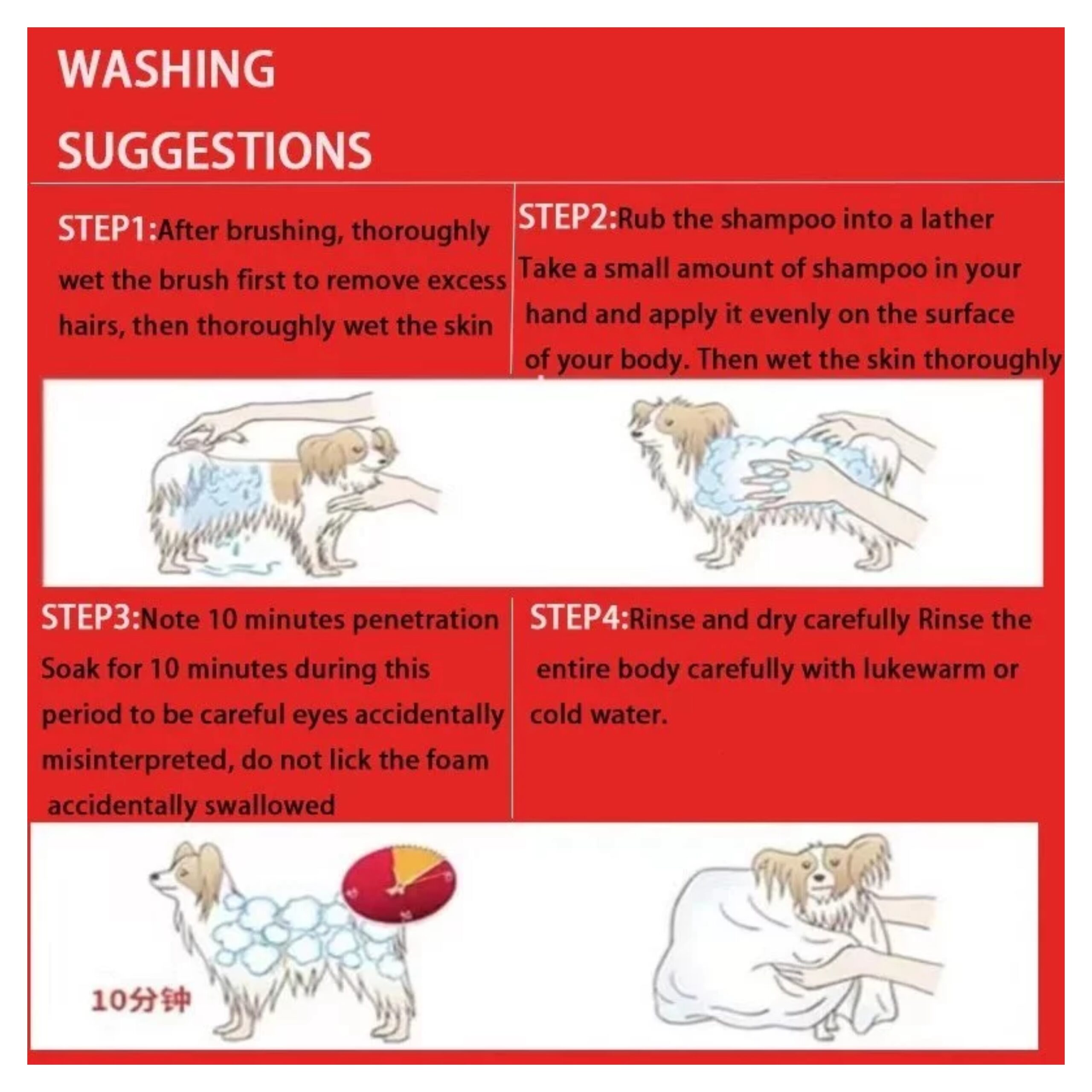 WASHING SUGGESTIONS

STEP1:After brushing, thoroughly wet the brush first to remove excess hairs, then thoroughly wet the skin

STEP2:Rub the shampoo into a lather Take a small amount of shampoo in your hand and apply it evenly on the surface of your body. Then wet the skin thoroughly

STEP3:Note 10 minutes penetration Soak for 10 minutes during this period to be careful eyes accidentally misinterpreted, do not lick the foam accidentally swallowed

STEP4:Rinse and dry carefully Rinse the entire body carefully with lukewarm or cold water.

10分钟