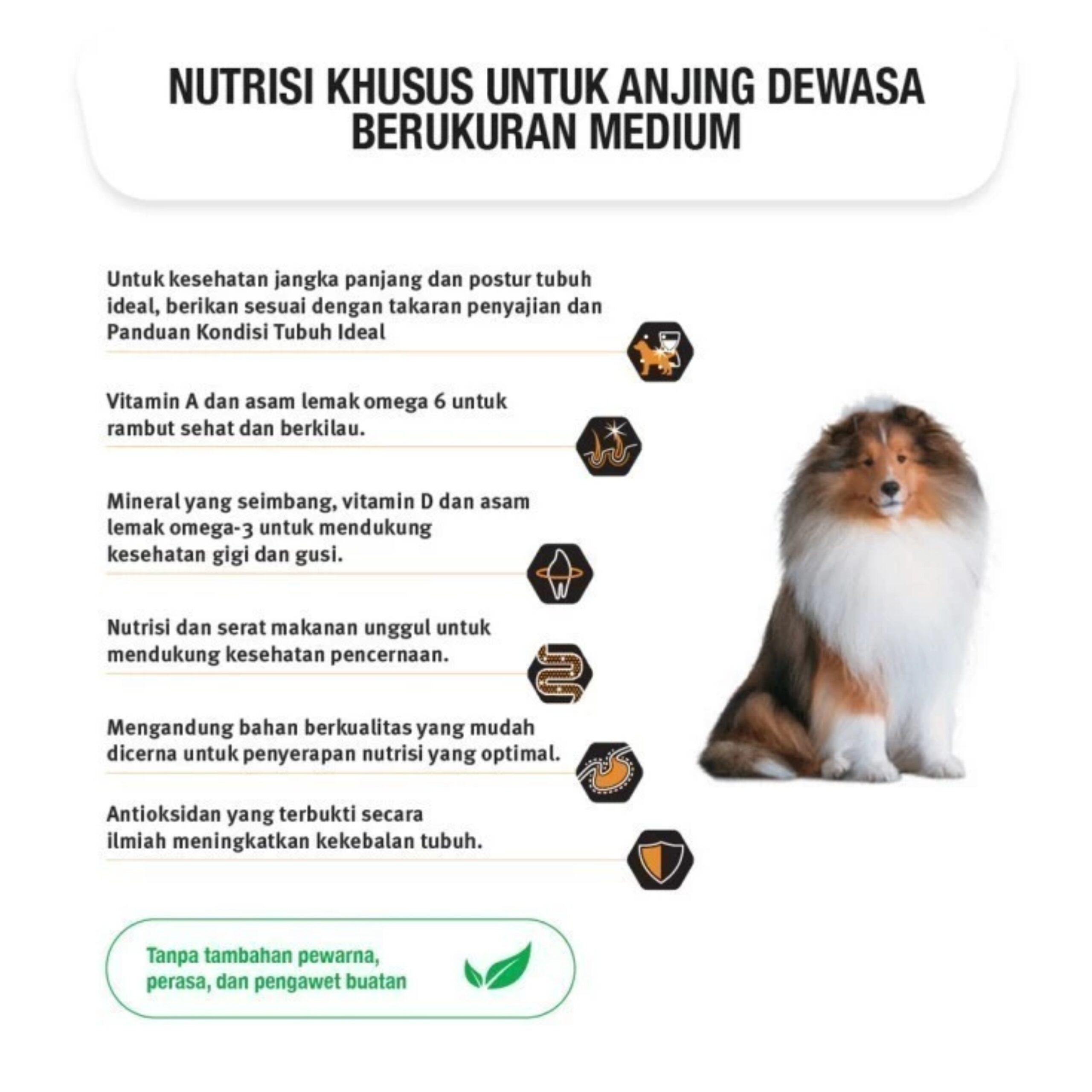 NUTRISI KHUSUS UNTUK ANJING DEWASA BERUKURAN MEDIUM

Untuk kesehatan jangka panjang dan postur tubuh ideal, berikan sesuai dengan takaran penyajian dan Panduan Kondisi Tubuh Ideal

Vitamin A dan asam lemak omega 6 untuk rambut sehat dan berkilau.

Mineral yang seimbang, vitamin D dan asam lemak omega-3 untuk mendukung kesehatan gigi dan gusi.

Nutrisi dan serat makanan unggul untuk mendukung kesehatan pencernaan.

Mengandung bahan berkualitas yang mudah dicerna untuk penyerapan nutrisi yang optimal.

Antioksidan yang terbukti secara ilmiah meningkatkan kekebalan tubuh.

Tanpa tambahan pewarna, perasa, dan pengawet buatan