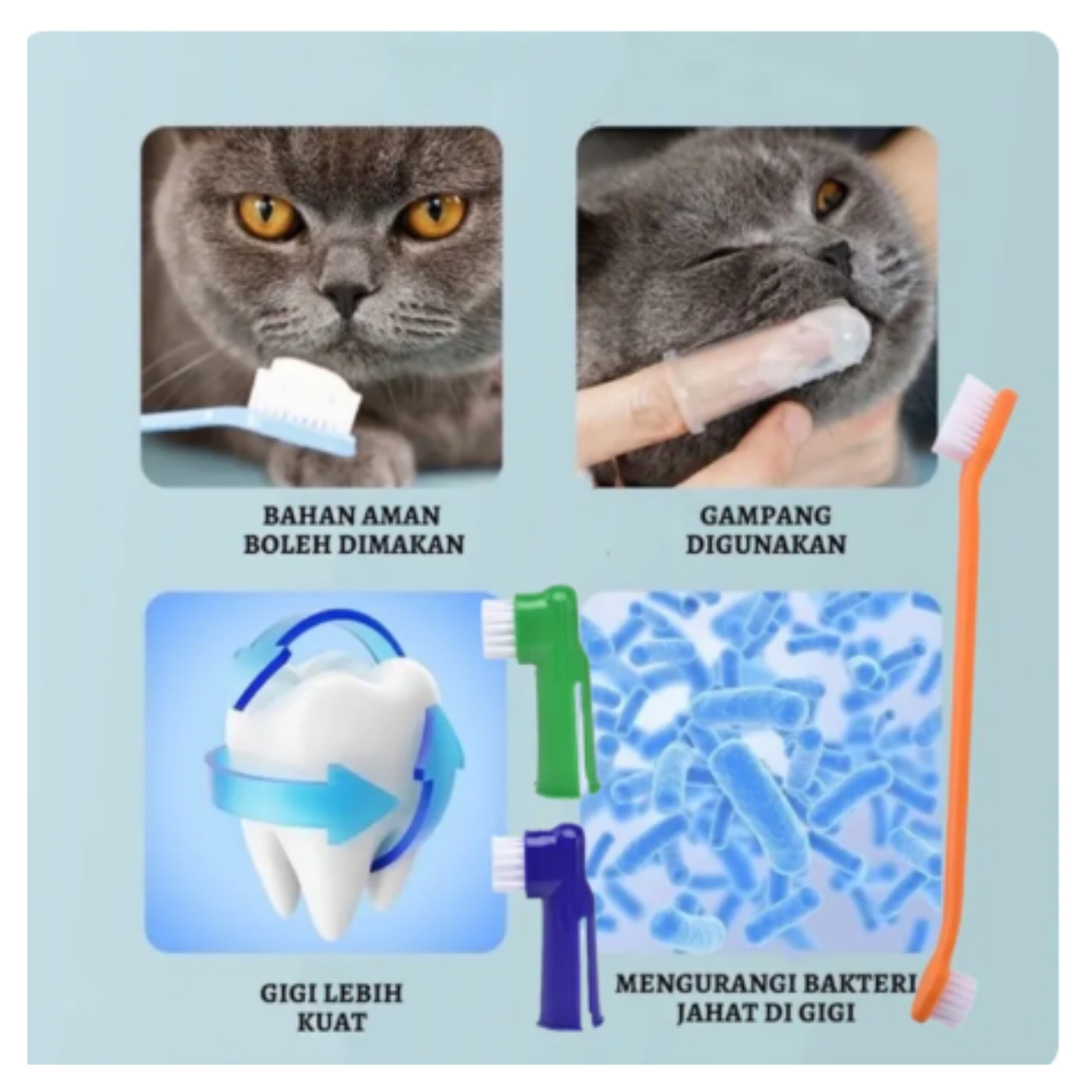 BAHAN AMAN BOLEH DIMAKAN

GAMPANG DIGUNAKAN

GIGI LEBIH KUAT

MENGURANGI BAKTERI JAHAT DI GIGI